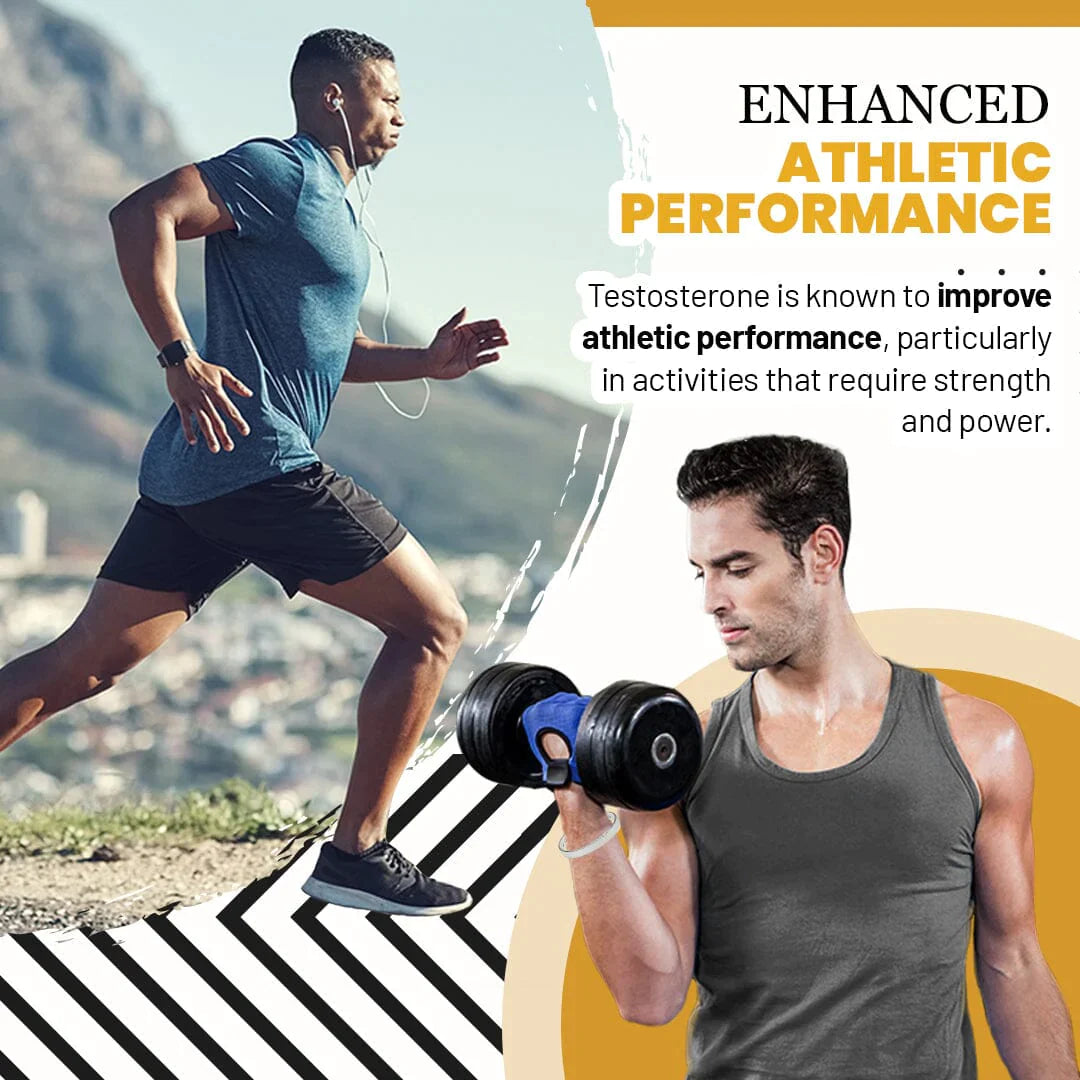 ENHANCED
ATHLETIC
PERFORMANCE

Testosterone is known to improve athletic performance, particularly in activities that require strength and power.