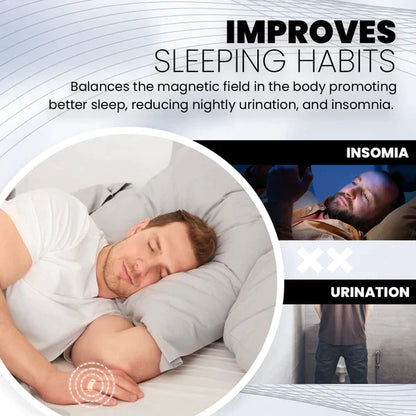 IMPROVES
SLEEPING HABITS

Balances the magnetic field in the body promoting better sleep, reducing nightly urination, and insomnia.

INSOMIA

URINATION